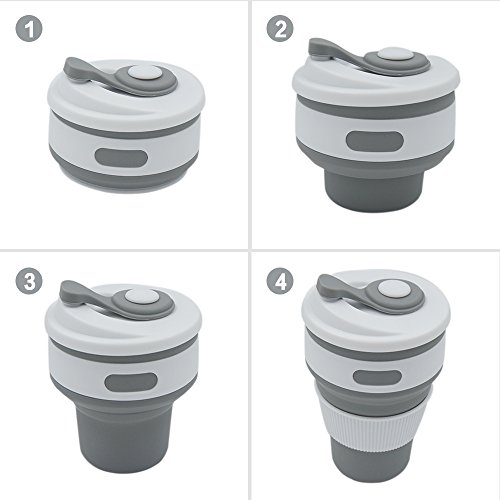 1

2

3

4