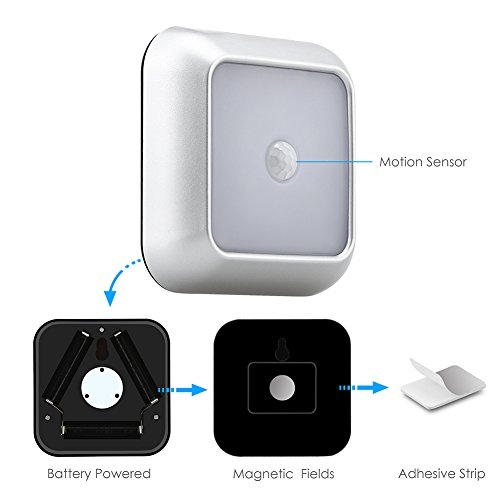 Motion Sensor

Battery Powered

Magnetic Fields

Adhesive Strip