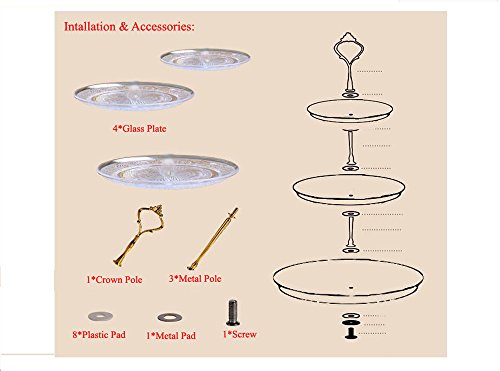 Intallation & Accessories:

4*Glass Plate

1*Crown Pole

3*Metal Pole

8*Plastic Pad

1*Metal Pad

1*Screw