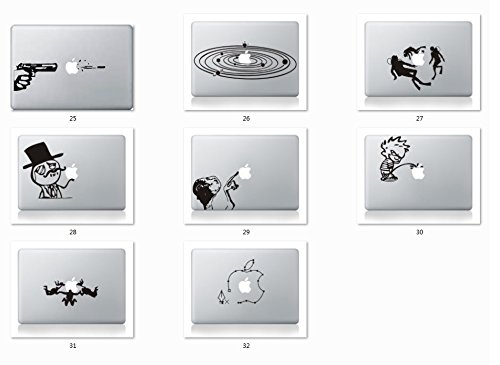 25

26

27

28

29

30

31

32