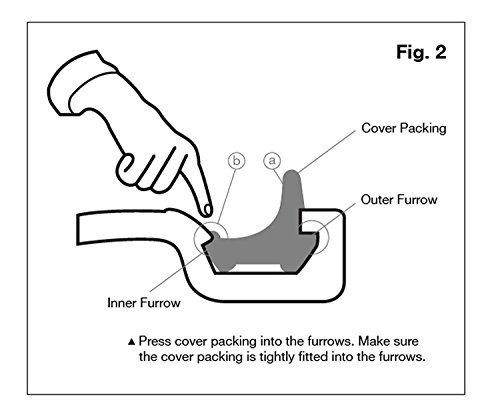 Fig. 2

Cover Packing

b

a

Outer Furrow

Inner Furrow

▲ Press cover packing into the furrows. Make sure the cover packing is tightly fitted into the furrows.