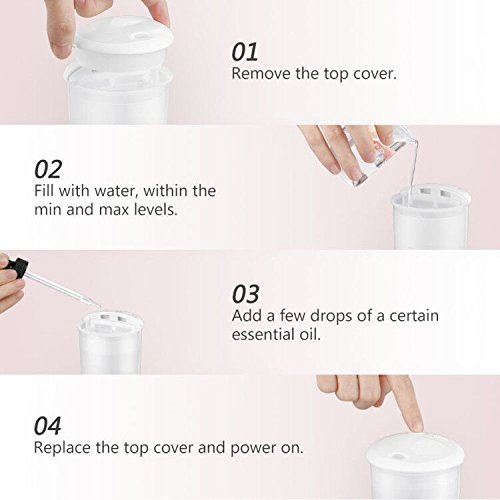 01
Remove the top cover.

02
Fill with water, within the min and max levels.

03
Add a few drops of a certain essential oil.

04
Replace the top cover and power on.