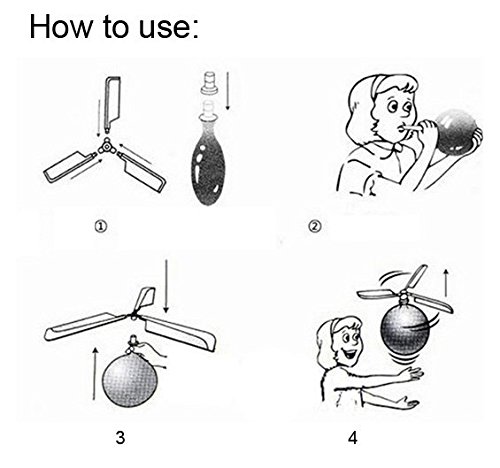 How to use:

①

②

3

4