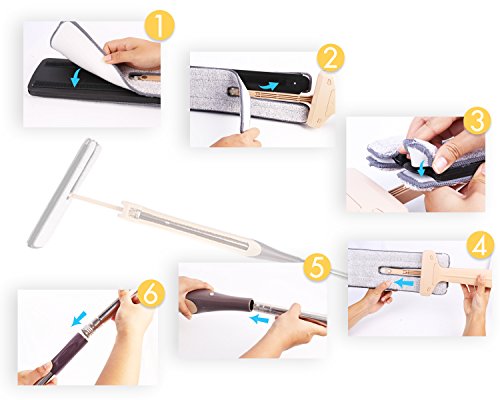 1
2
3
4
5
6