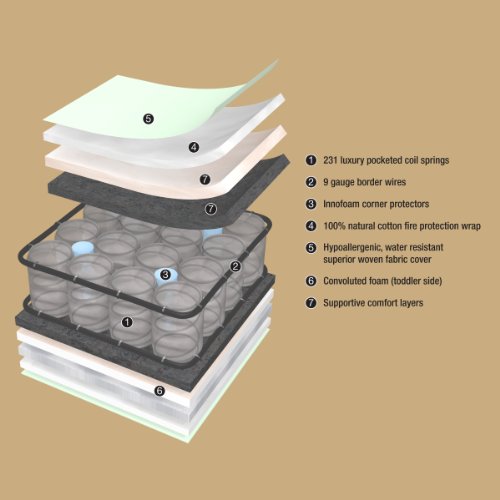 5
4
7
7
3
2
1
6

1 231 luxury pocketed coil springs
2 9 gauge border wires
3 Innofoam corner protectors
4 100% natural cotton fire protection wrap
5 Hypoallergenic, water resistant superior woven fabric cover
6 Convoluted foam (toddler side)
7 Supportive comfort layers