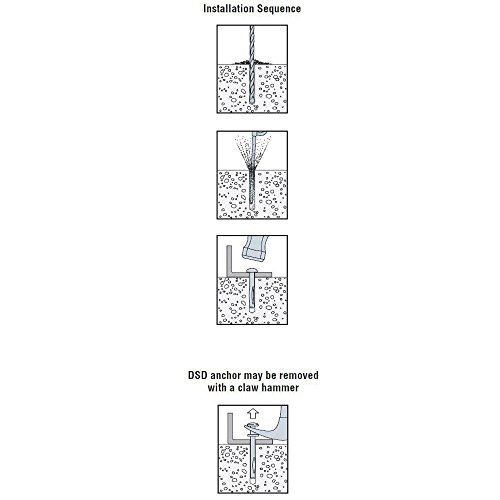 Installation Sequence

DSD anchor may be removed with a claw hammer