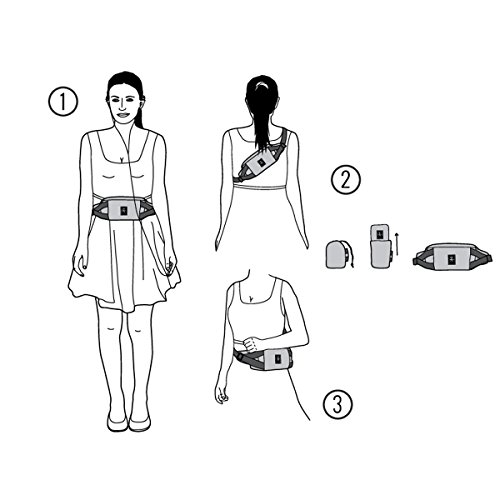 1

2

3