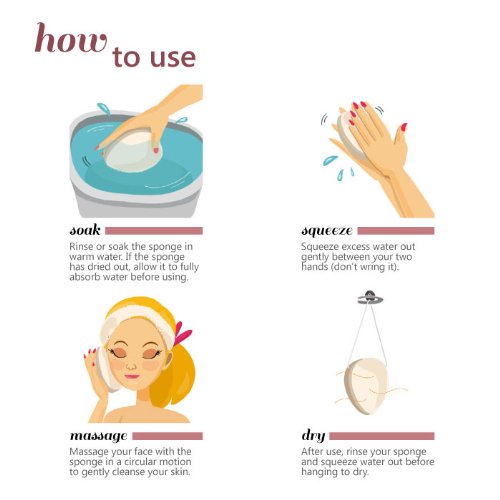 how to use

soak

Rinse or soak the sponge in warm water. If the sponge has dried out, allow it to fully absorb water before using.

squeeze

Squeeze excess water out gently between your two hands (don't wring it).

massage

Massage your face with the sponge in a circular motion to gently cleanse your skin.

dry

After use, rinse your sponge and squeeze water out before hanging to dry.