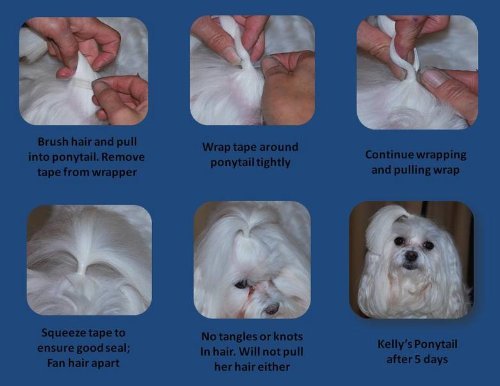 Brush hair and pull into ponytail. Remove tape from wrapper

Wrap tape around ponytail tightly

Continue wrapping and pulling wrap

Squeeze tape to ensure good seal; Fan hair apart

No tangles or knots In hair. Will not pull her hair either

Kelly's Ponytail after 5 days