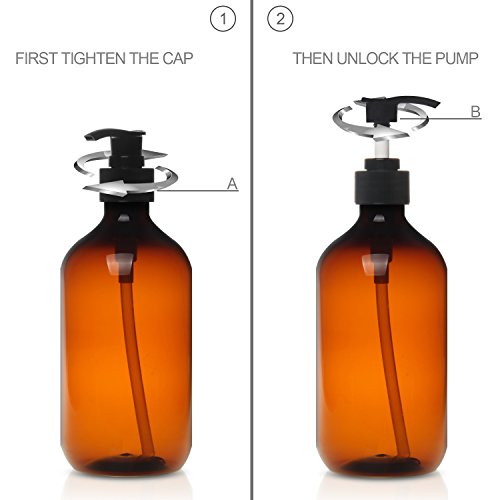 1

FIRST TIGHTEN THE CAP

A

2

THEN UNLOCK THE PUMP

B