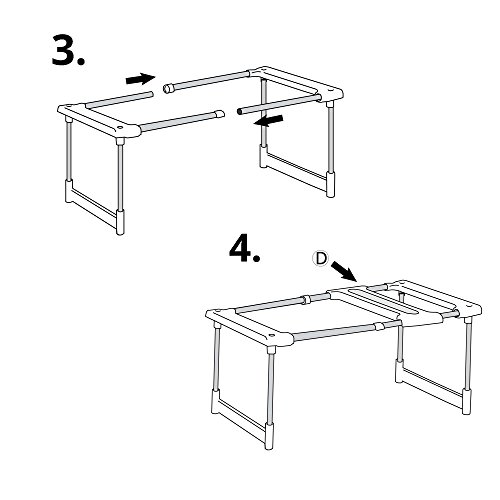 3.

4.

D