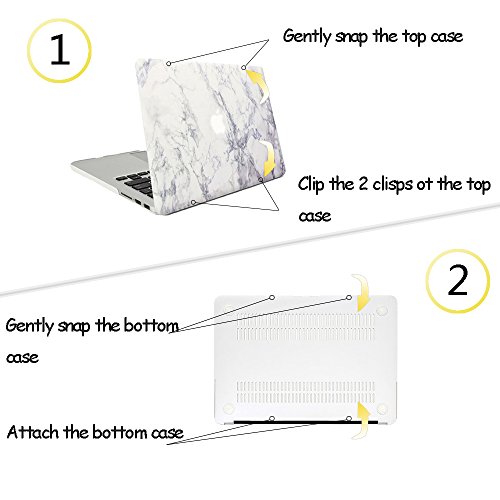 1

Gently snap the top case

Clip the 2 clisps ot the top case

2

Gently snap the bottom case

Attach the bottom case