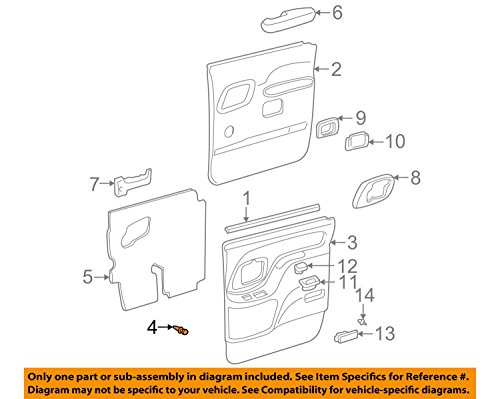 6
2
9
10
7
8
1
3
5
12
11
14
4
13

Only one part or sub-assembly in diagram included. See Item Specifics for Reference #.
Diagram may not be specific to your vehicle. See Compatibility for vehicle-specific diagrams.