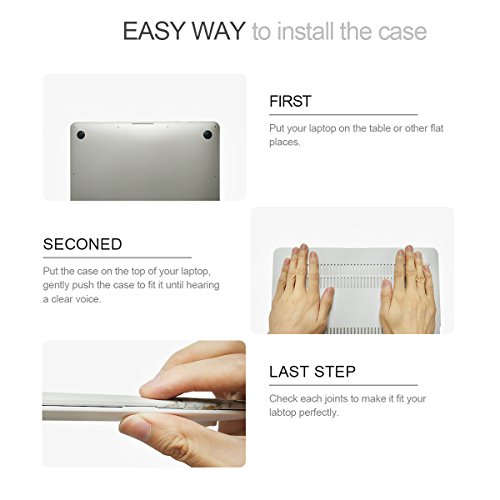 EASY WAY to install the case

FIRST

Put your laptop on the table or other flat places.

SECONED

Put the case on the top of your laptop, gently push the case to fit it until hearing a clear voice.

LAST STEP

Check each joints to make it fit your labtop perfectly.