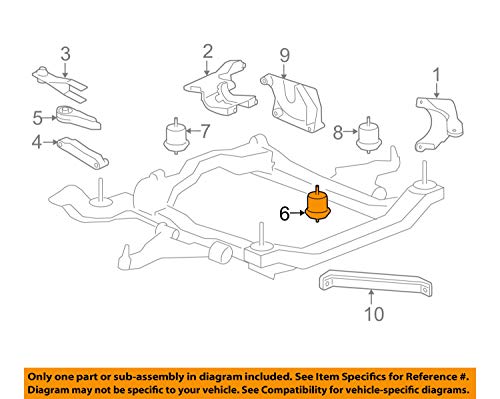 3
2
9
1
5
7
8
4
6
10

Only one part or sub-assembly in diagram included. See Item Specifics for Reference #. Diagram may not be specific to your vehicle. See Compatibility for vehicle-specific diagrams.