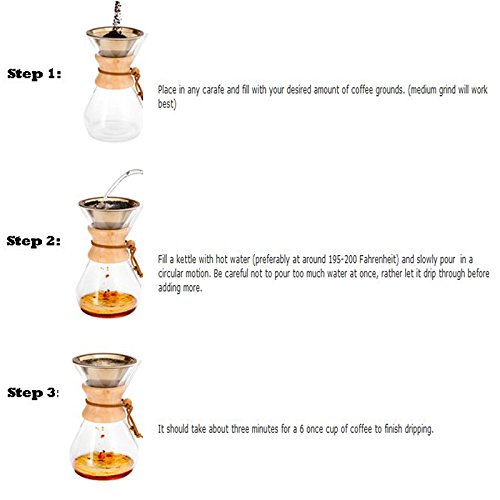 Step 1:

Place in any carafe and fill with your desired amount of coffee grounds. (medium grind will work best)

Step 2:

Fill a kettle with hot water (preferably at around 195-200 Fahrenheit) and slowly pour in a circular motion. Be careful not to pour too much water at once, rather let it drip through before adding more.

Step 3:

It should take about three minutes for a 6 once cup of coffee to finish dripping.