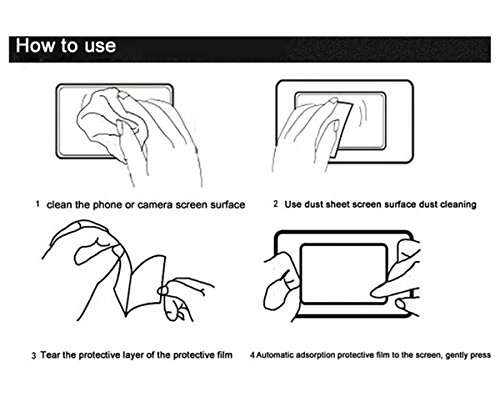 How to use

1 clean the phone or camera screen surface

2 Use dust sheet screen surface dust cleaning

3 Tear the protective layer of the protective film

4 Automatic adsorption protective film to the screen, gently press