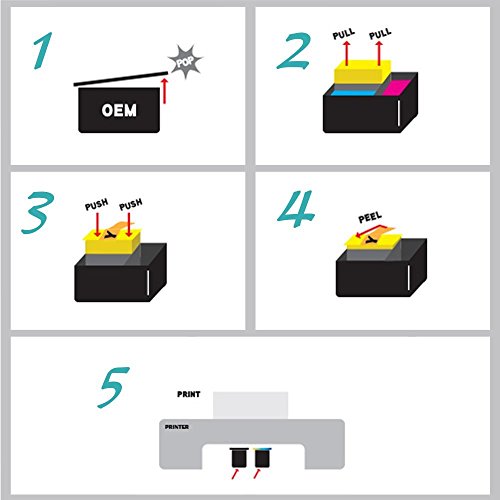 1

POP

OEM

2

PULL PULL

3

PUSH PUSH

4

PEEL

5

PRINT

PRINTER