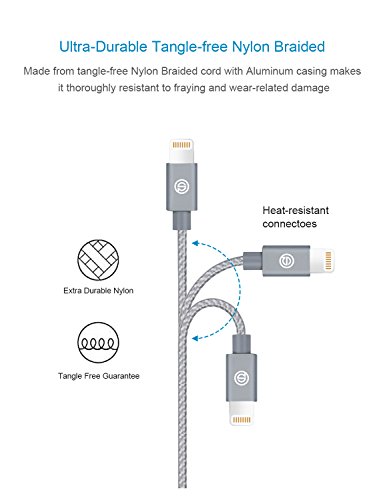 Ultra-Durable Tangle-free Nylon Braided

Made from tangle-free Nylon Braided cord with Aluminum casing makes it thoroughly resistant to fraying and wear-related damage

Heat-resistant connectoes

Extra Durable Nylon

Tangle Free Guarantee