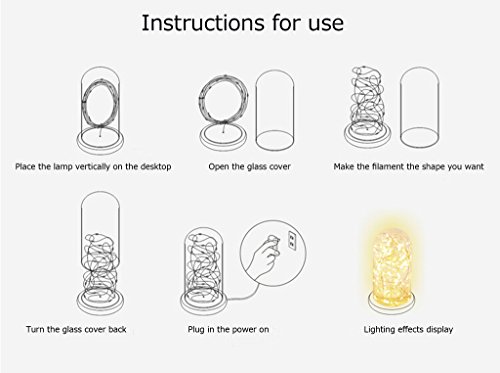 Instructions for use

Place the lamp vertically on the desktop

Open the glass cover

Make the filament the shape you want

Turn the glass cover back

Plug in the power on

Lighting effects display