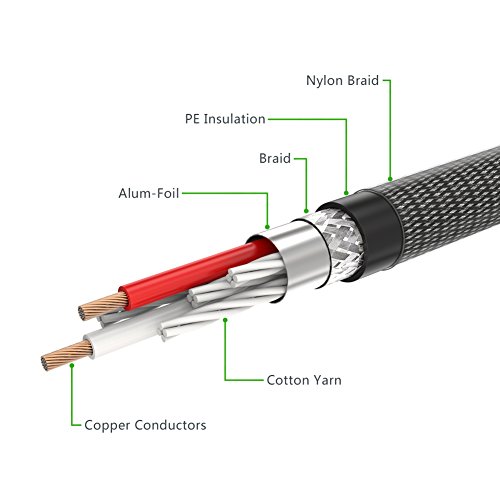 Nylon Braid

PE Insulation

Braid

Alum-Foil

Cotton Yarn

Copper Conductors