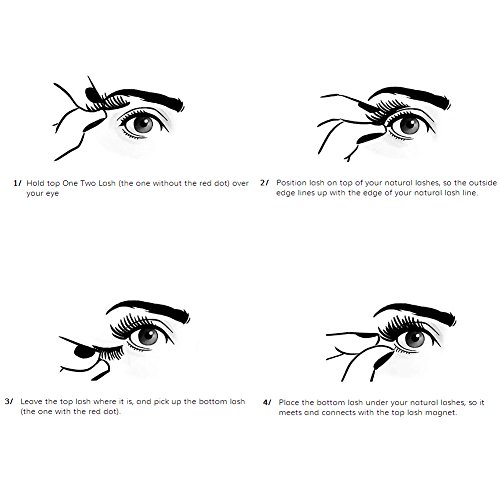 1/ Hold top One Two Lash (the one without the red dot) over your eye

2/ Position lash on top of your natural lashes, so the outside edge lines up with the edge of your natural lash line.

3/ Leave the top lash where it is, and pick up the bottom lash (the one with the red dot).

4/ Place the bottom lash under your natural lashes, so it meets and connects with the top lash magnet.