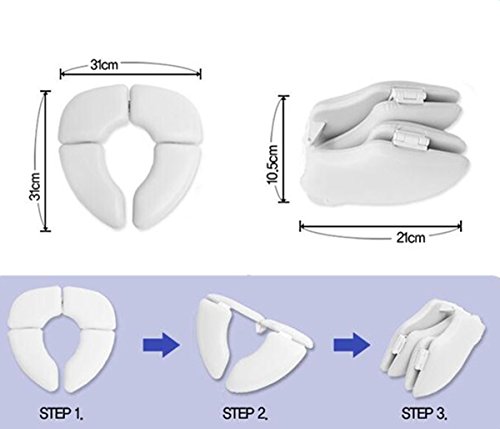 31cm

31cm

10.5cm

21cm

STEP 1.

STEP 2.

STEP 3.