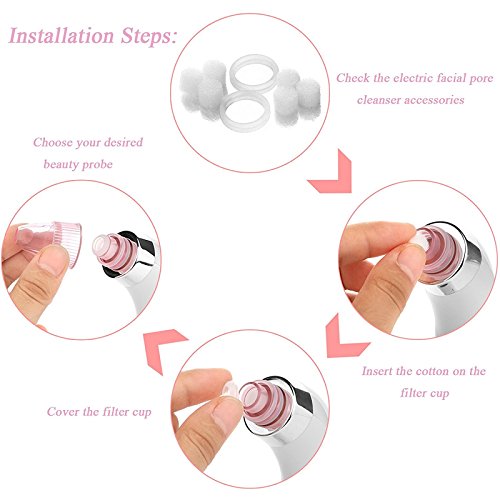 Installation Steps:

Check the electric facial pore cleanser accessories

Insert the cotton on the filter cup

Cover the filter cup

Choose your desired beauty probe