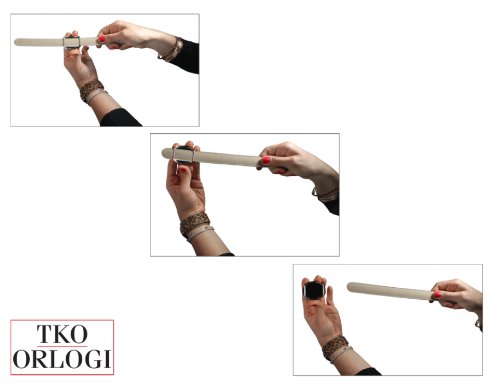 TKO
ORLOGI