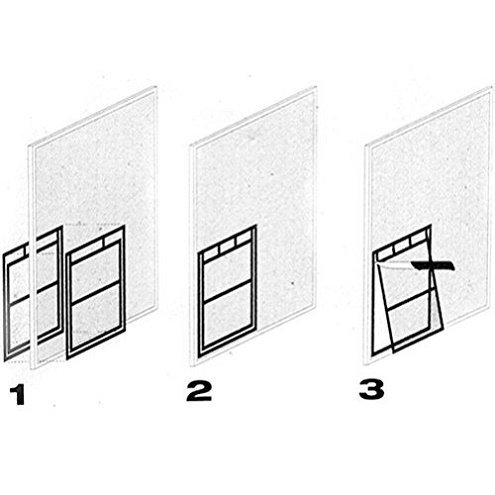 1

2

3