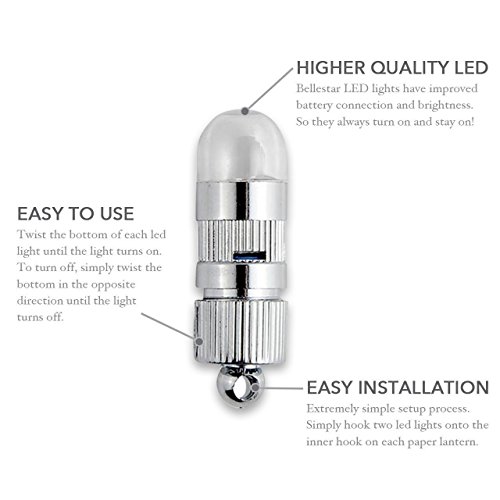 HIGHER QUALITY LED
Bellestar LED lights have improved battery connection and brightness. So they always turn on and stay on!

EASY TO USE
Twist the bottom of each led light until the light turns on. To turn off, simply twist the bottom in the opposite direction until the light turns off.

EASY INSTALLATION
Extremely simple setup process. Simply hook two led lights onto the inner hook on each paper lantern.