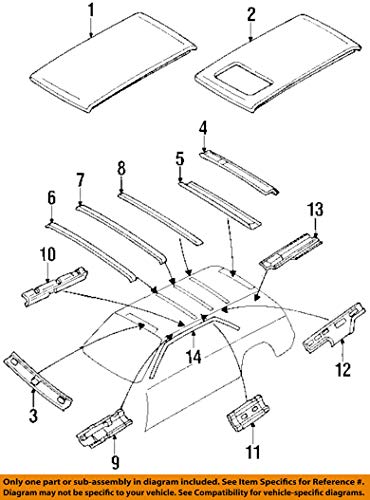 1
2
4
5
8
7
6
13
10
14
12
3
9
11

Only one part or sub-assembly in diagram included. See Item Specifics for Reference #. Diagram may not be specific to your vehicle. See Compatibility for vehicle-specific diagrams.