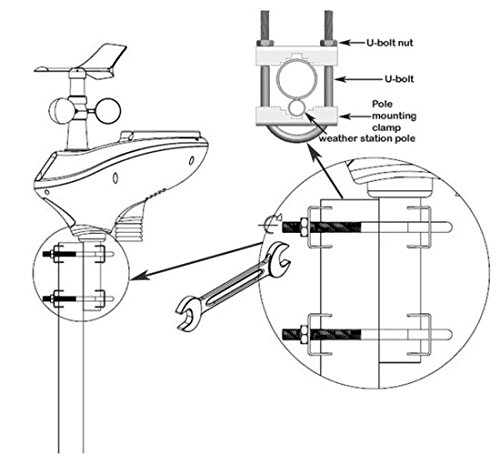 U-bolt nut
U-bolt
Pole mounting clamp
weather station pole