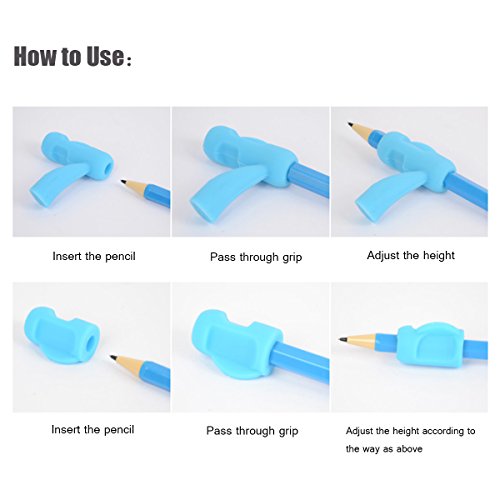 How to Use：

Insert the pencil

Pass through grip

Adjust the height

Insert the pencil

Pass through grip

Adjust the height according to the way as above