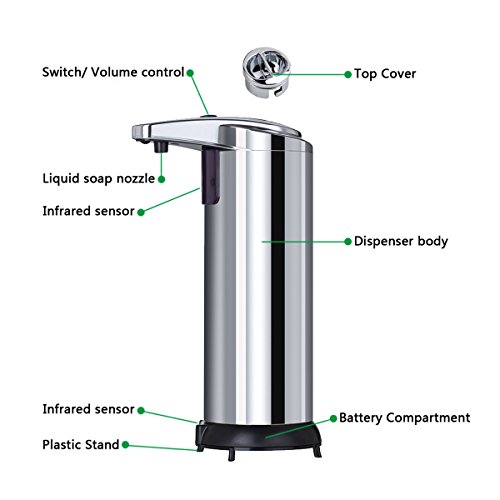 Switch/ Volume control

Top Cover

Liquid soap nozzle

Infrared sensor

Dispenser body

Infrared sensor

Battery Compartment

Plastic Stand