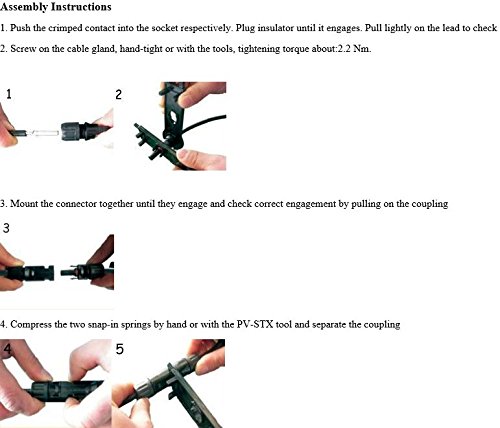 Assembly Instructions

1. Push the crimped contact into the socket respectively. Plug insulator until it engages. Pull lightly on the lead to check

2. Screw on the cable gland, hand-tight or with the tools, tightening torque about:2.2 Nm.

1

2

3. Mount the connector together until they engage and check correct engagement by pulling on the coupling

3

4. Compress the two snap-in springs by hand or with the PV-STX tool and separate the coupling

4

5