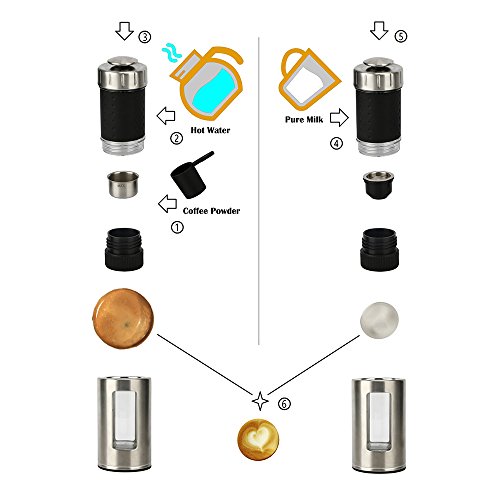 ③

Hot Water
②

Coffee Powder
①

⑤

Pure Milk
④

⑥