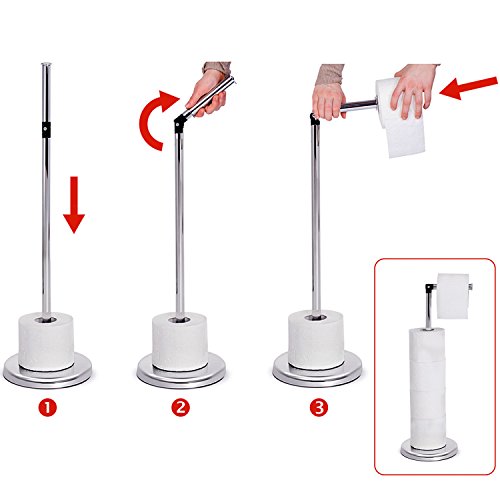 1

2

3