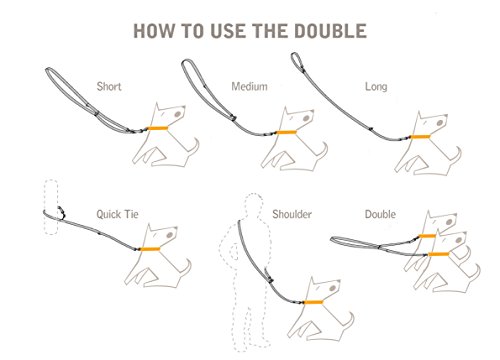 HOW TO USE THE DOUBLE

Short

Medium

Long

Quick Tie

Shoulder

Double