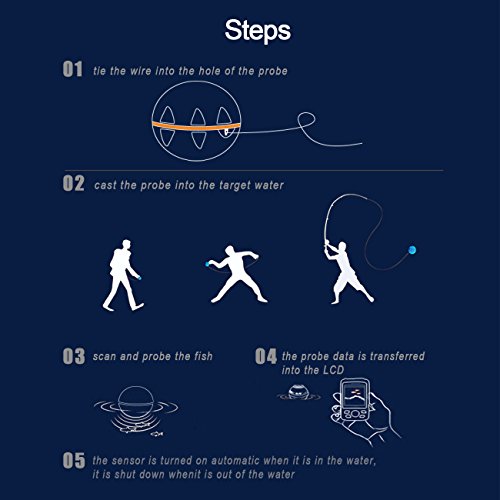 Steps

01 tie the wire into the hole of the probe

02 cast the probe into the target water

03 scan and probe the fish

04 the probe data is transferred into the LCD

05 the sensor is turned on automatic when it is in the water, it is shut down whenit is out of the water