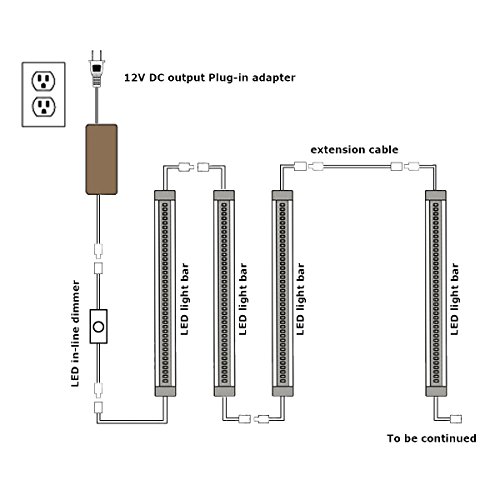 12V DC output Plug-in adapter

extension cable

LED in-line dimmer

LED light bar

LED light bar

LED light bar

LED light bar

To be continued