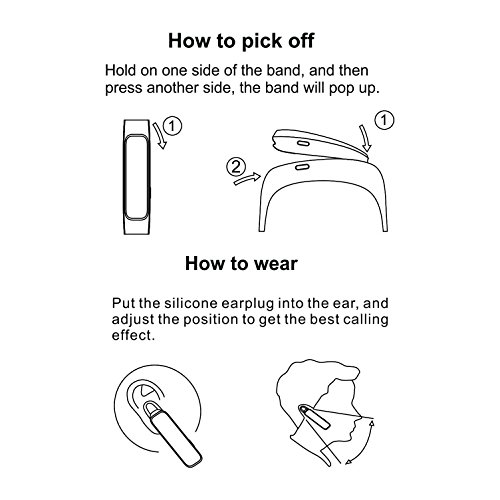 How to pick off

Hold on one side of the band, and then press another side, the band will pop up.

①

①

②

How to wear

Put the silicone earplug into the ear, and adjust the position to get the best calling effect.