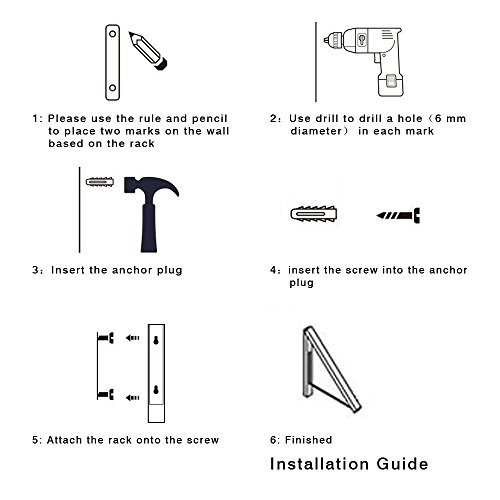 1: Please use the rule and pencil to place two marks on the wall based on the rack

2: Use drill to drill a hole（6 mm diameter） in each mark

3: Insert the anchor plug

4: insert the screw into the anchor plug

5: Attach the rack onto the screw

6: Finished

Installation Guide