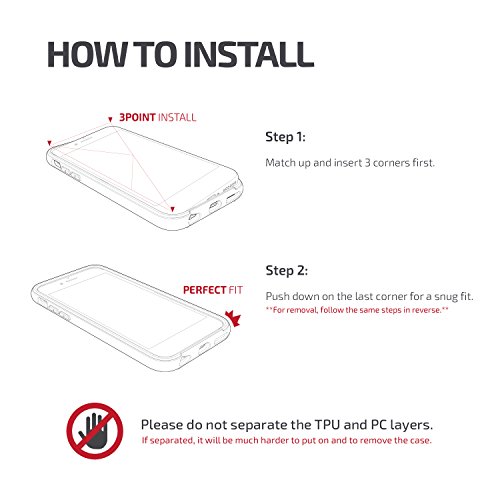 HOW TO INSTALL

3POINT INSTALL

Step 1:

Match up and insert 3 corners first.

PERFECT FIT

Step 2:

Push down on the last corner for a snug fit.
**For removal, follow the same steps in reverse.**

Please do not separate the TPU and PC layers.
If separated, it will be much harder to put on and to remove the case.