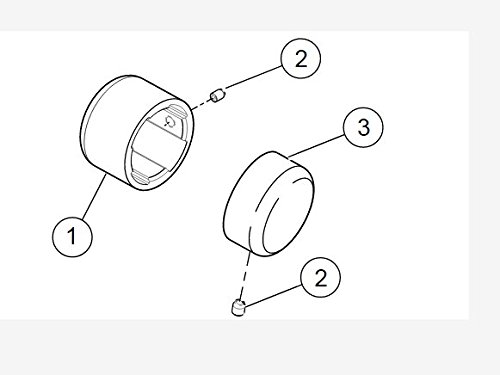 2
3
1
2