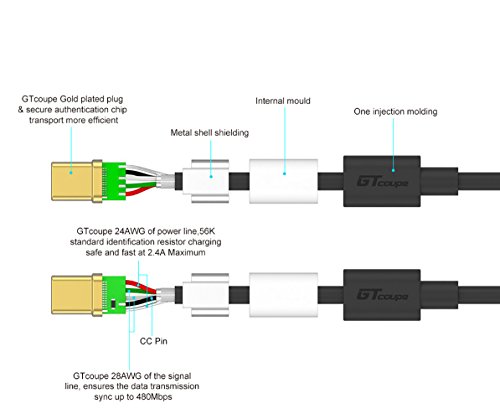 GTcoupe Gold plated plug & secure authentication chip transport more efficient

Metal shell shielding

Internal mould

One injection molding

GTcoupe

GTcoupe 24AWG of power line,56K standard identification resistor charging safe and fast at 2.4A Maximum

GTcoupe

CC Pin

GTcoupe 28AWG of the signal line, ensures the data transmission sync up to 480Mbps