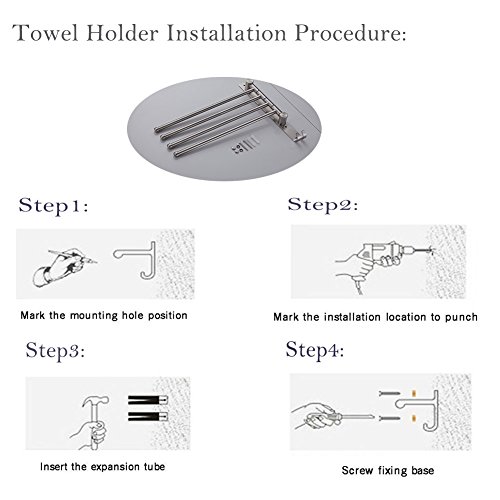 Towel Holder Installation Procedure:

Step1:

Mark the mounting hole position

Step2:

Mark the installation location to punch

Step3:

Insert the expansion tube

Step4:

Screw fixing base