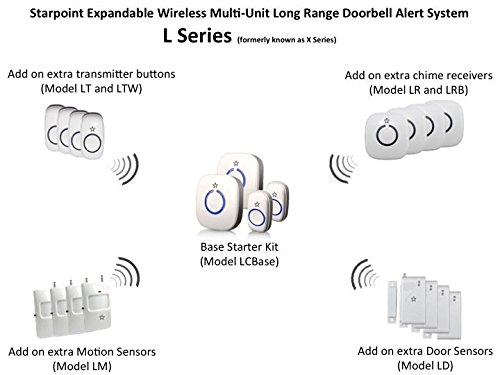 Starpoint Expandable Wireless Multi-Unit Long Range Doorbell Alert System

L Series (formerly known as X Series)

Add on extra transmitter buttons
(Model LT and LTW)

Add on extra chime receivers
(Model LR and LRB)

Base Starter Kit
(Model LCBase)

Add on extra Motion Sensors
(Model LM)

Add on extra Door Sensors
(Model LD)