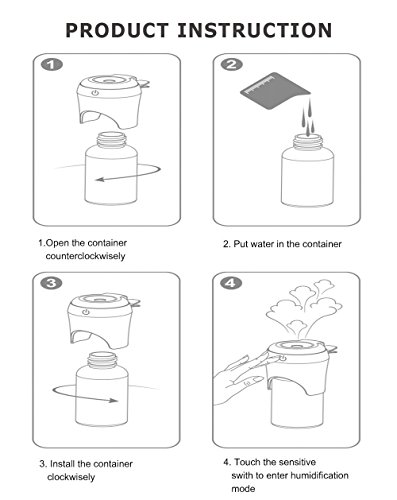 PRODUCT INSTRUCTION

1

2

1.Open the container counterclockwisely

2. Put water in the container

3

4

3. Install the container clockwisely

4. Touch the sensitive swith to enter humidification mode