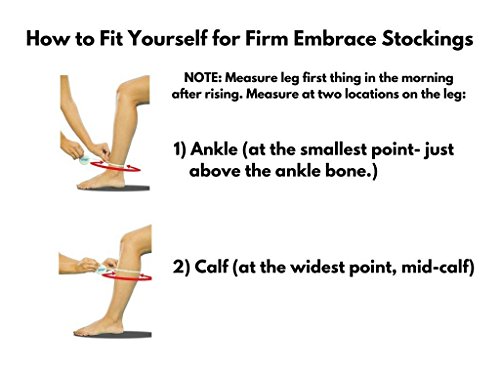 How to Fit Yourself for Firm Embrace Stockings

NOTE: Measure leg first thing in the morning after rising. Measure at two locations on the leg:

1) Ankle (at the smallest point- just above the ankle bone.)

2) Calf (at the widest point, mid-calf)